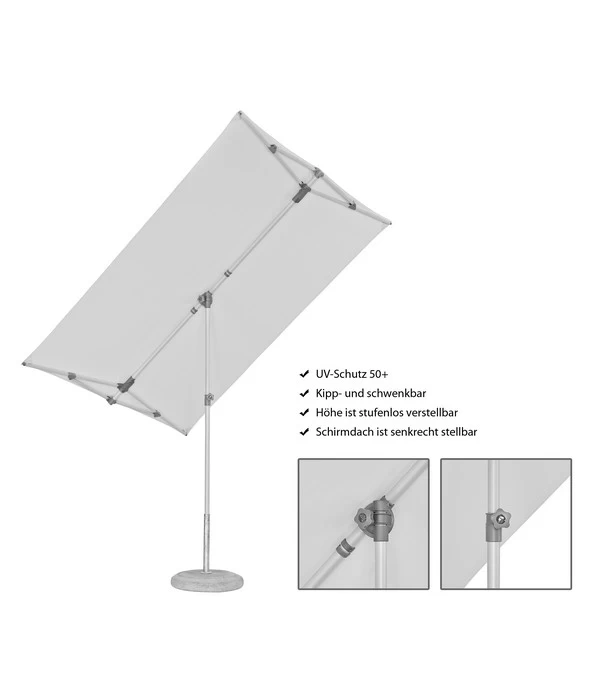 ✔ UV-Schutz 50+
✔ Kipp- und schwenkbar
✔ Höhe ist stufenlos verstellbar
✔ Schirmdach ist senkrecht stellbar